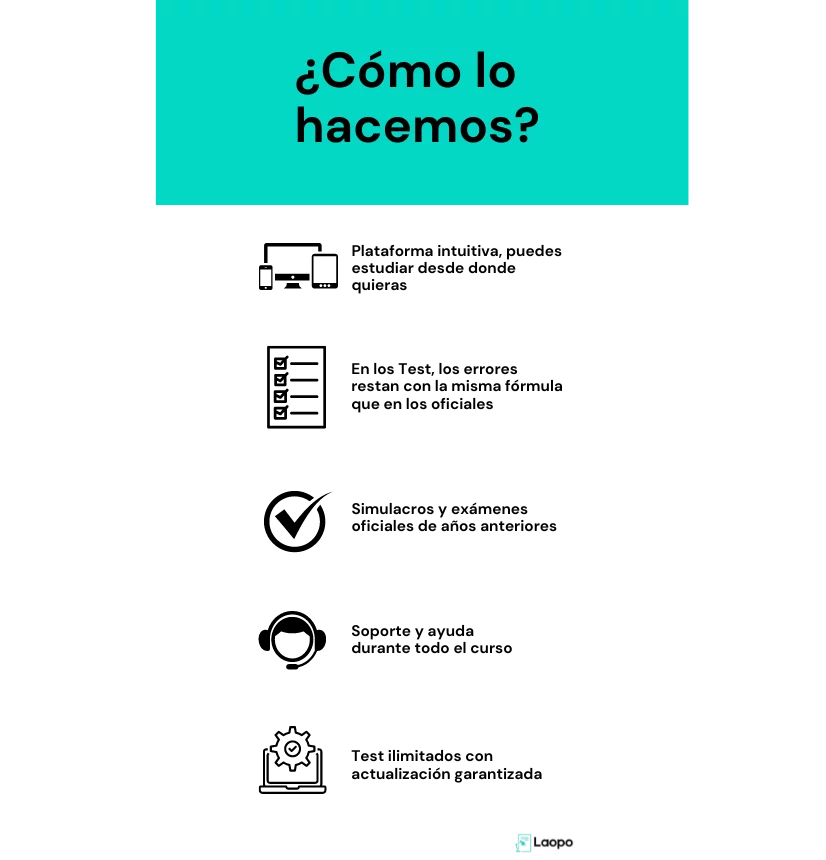 ¿Cómo lo hacemos?

Plataforma intuitiva, puedes estudiar desde donde quieras

En los Test, los errores restan con la misma fórmula que en los oficiales

Simulacros y exámenes oficiales de años anteriores

Soporte y ayuda durante todo el curso

Test ilimitados con actualización garantizada

Laopo